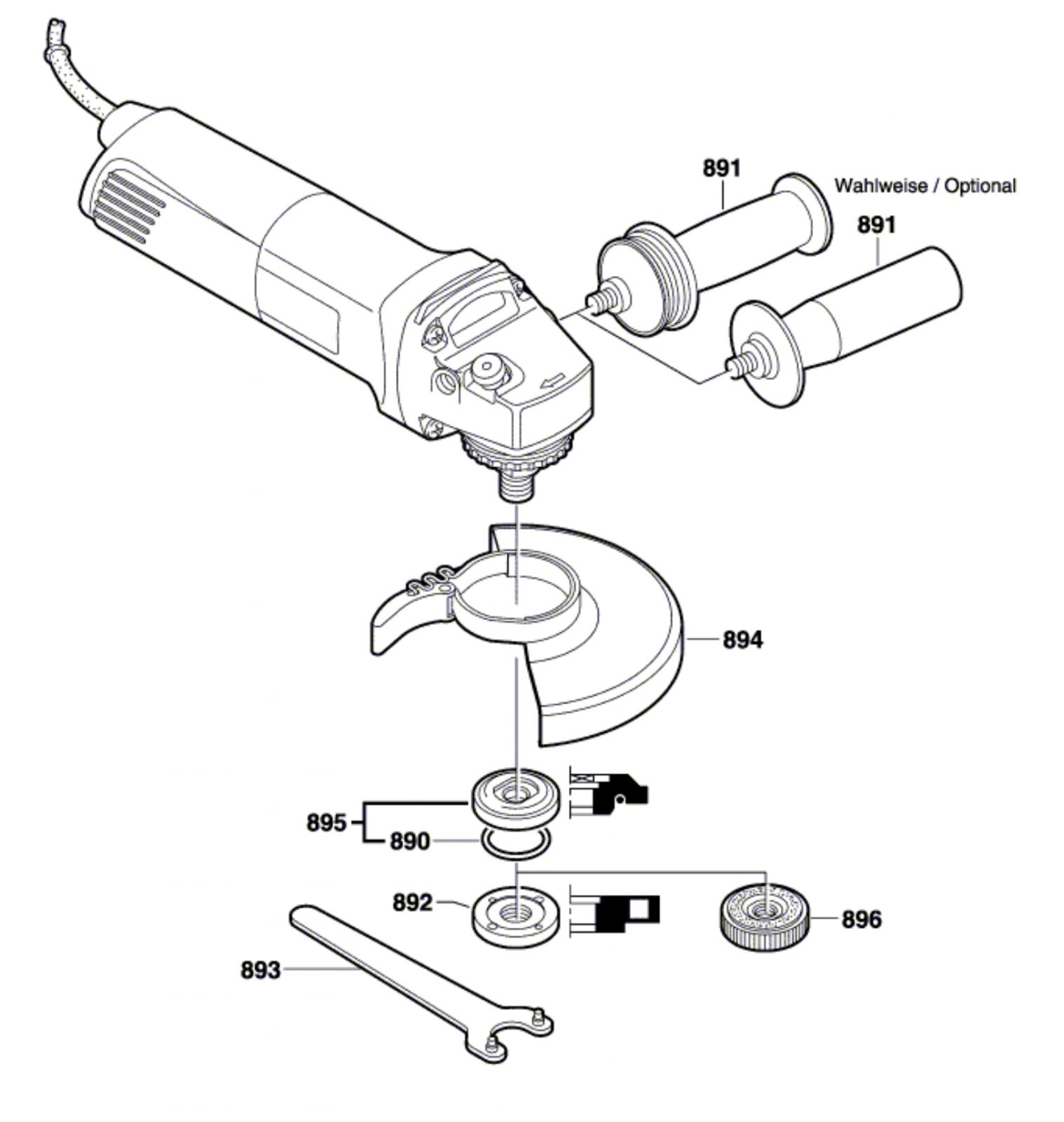 891

Wahlweise / Optional

891

894

895

890

892

896

893